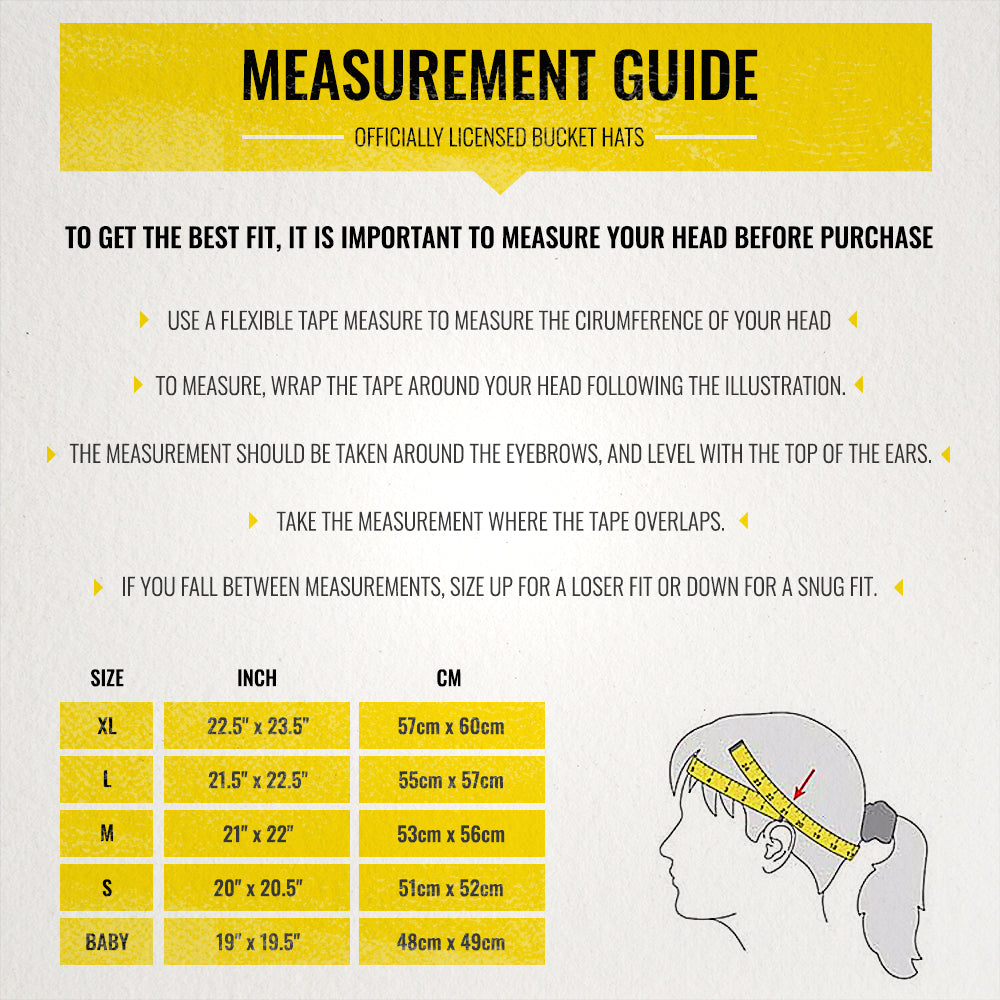 MEASUREMENT GUIDE

OFFICIALLY LICENSED BUCKET HATS

TO GET THE BEST FIT, IT IS IMPORTANT TO MEASURE YOUR HEAD BEFORE PURCHASE

USE A FLEXIBLE TAPE MEASURE TO MEASURE THE CIRUMFERENCE OF YOUR HEAD

TO MEASURE, WRAP THE TAPE AROUND YOUR HEAD FOLLOWING THE ILLUSTRATION.

THE MEASUREMENT SHOULD BE TAKEN AROUND THE EYEBROWS, AND LEVEL WITH THE TOP OF THE EARS.

TAKE THE MEASUREMENT WHERE THE TAPE OVERLAPS.

IF YOU FALL BETWEEN MEASUREMENTS, SIZE UP FOR A LOSER FIT OR DOWN FOR A SNUG FIT.

| SIZE | INCH | CM |
|---|---|---|
| XL | 22.5" x 23.5" | 57cm x 60cm |
| L | 21.5" x 22.5" | 55cm x 57cm |
| M | 21" x 22" | 53cm x 56cm |
| S | 20" x 20.5" | 51cm x 52cm |
| BABY | 19" x 19.5" | 48cm x 49cm |